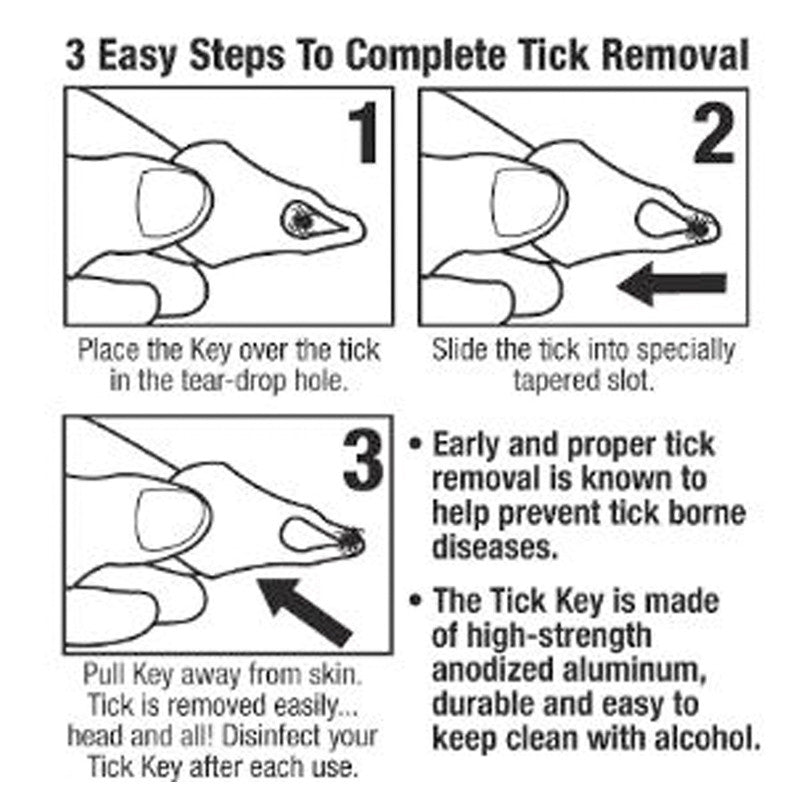 3 Easy Steps To Complete Tick Removal

1

Place the Key over the tick in the tear-drop hole.

2

Slide the tick into specially tapered slot.

3

Pull Key away from skin. Tick is removed easily... head and all! Disinfect your Tick Key after each use.

• Early and proper tick removal is known to help prevent tick borne diseases.

• The Tick Key is made of high-strength anodized aluminum, durable and easy to keep clean with alcohol.